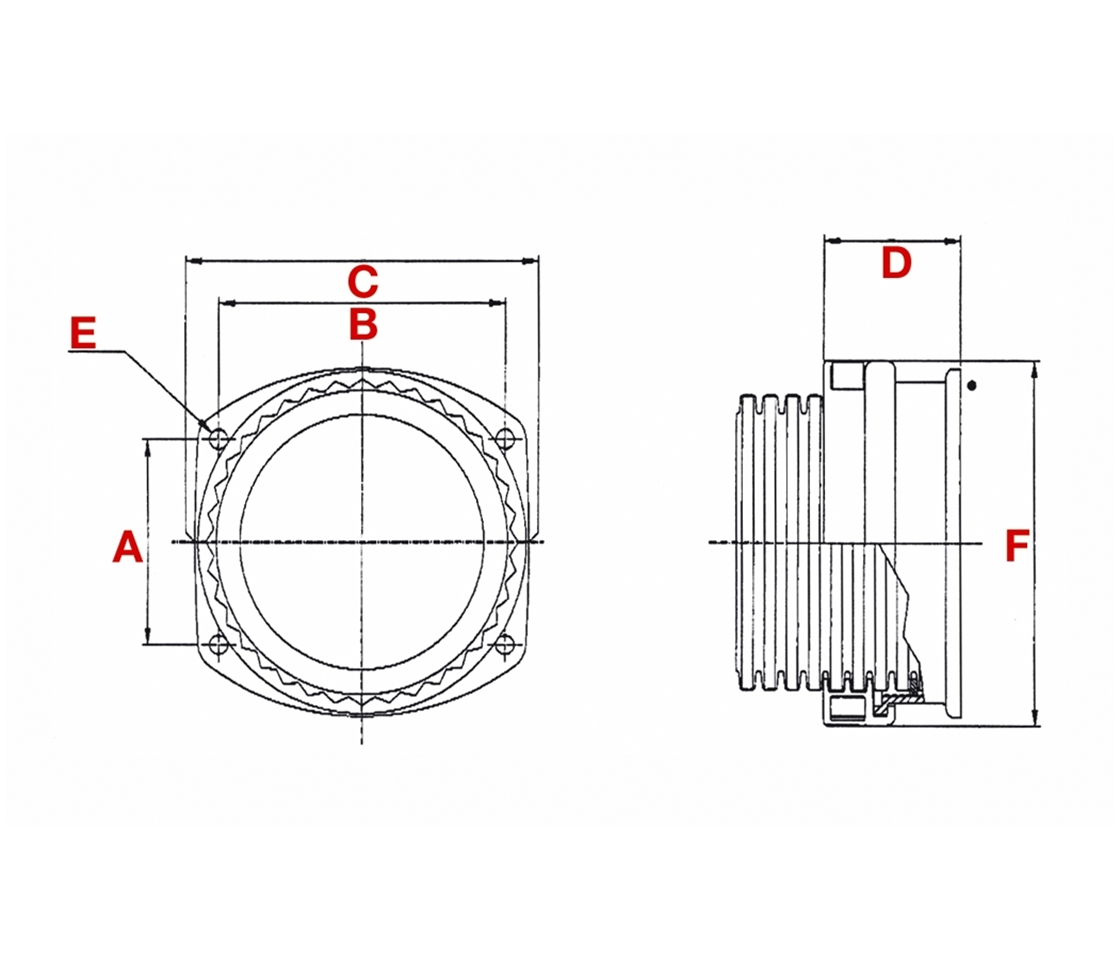 C
B
E
A
D
F